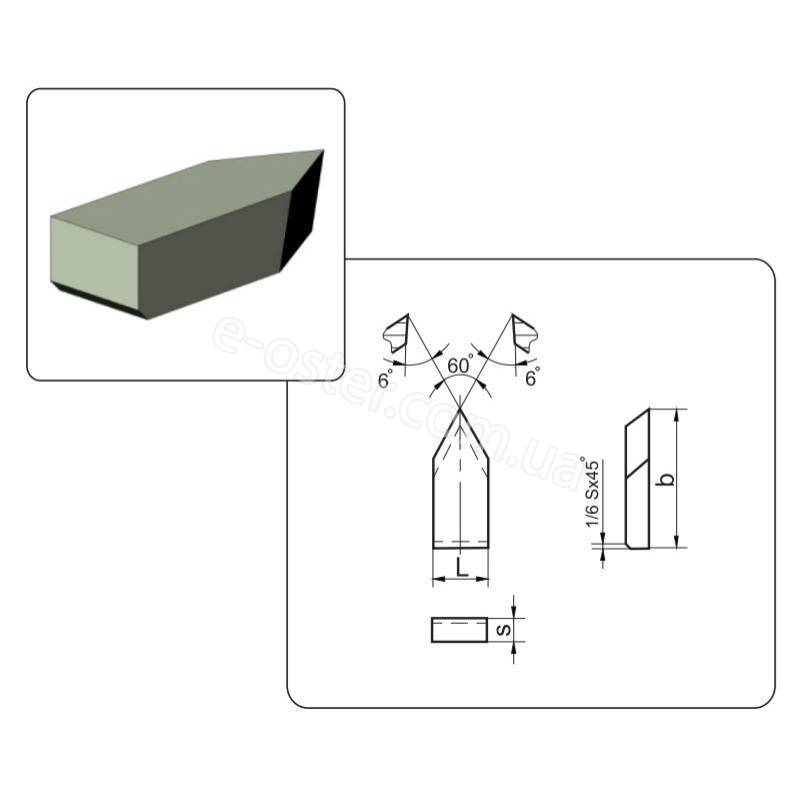 e-oster.com.ua

6°
60°
6°

L

s

1/6 Sx45°

b